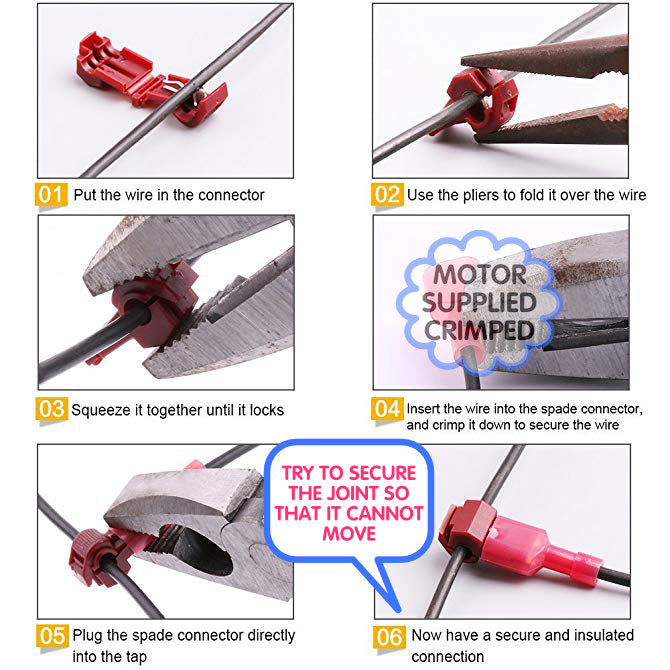 01 Put the wire in the connector

02 Use the pliers to fold it over the wire

03 Squeeze it together until it locks

MOTOR SUPPLIED CRIMPED

04 Insert the wire into the spade connector, and crimp it down to secure the wire

TRY TO SECURE THE JOINT SO THAT IT CANNOT MOVE

05 Plug the spade connector directly into the tap

06 Now have a secure and insulated connection